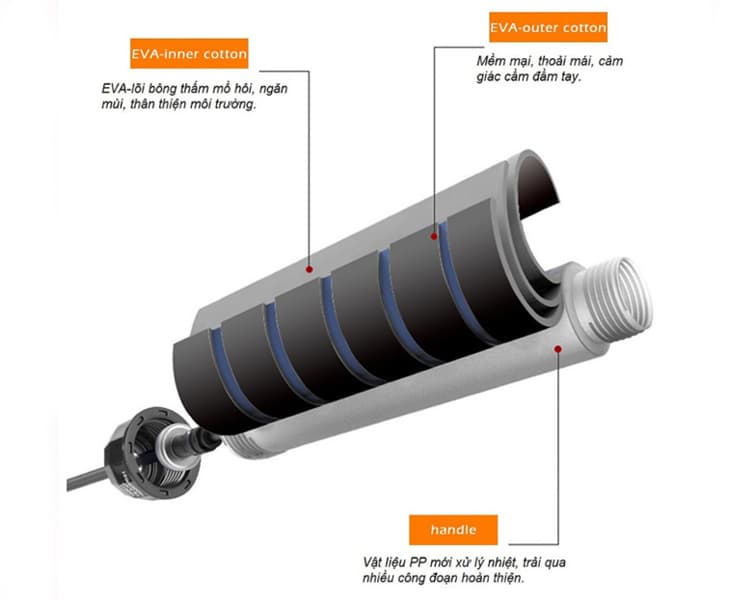 EVA-inner cotton

EVA-lõi bông thấm mồ hôi, ngăn mùi, thân thiện môi trường.

EVA-outer cotton

Mềm mại, thoải mái, cảm giác cầm đầm tay.

handle

Vật liệu PP mới xử lý nhiệt, trải qua nhiều công đoạn hoàn thiện.